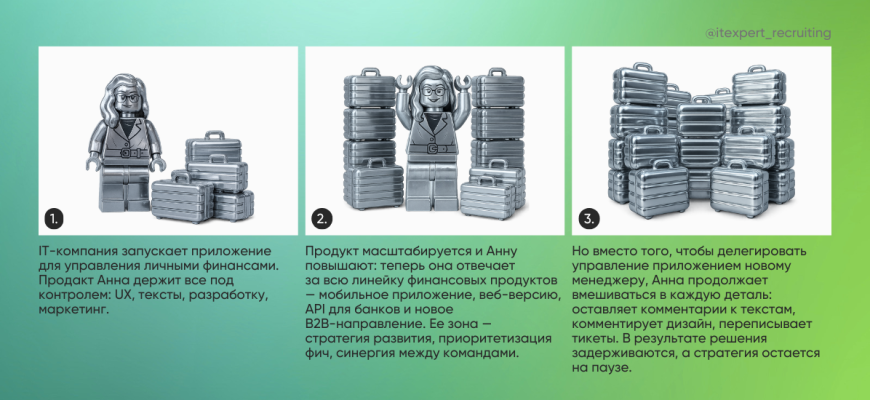 @itexpert_recruiting

1.

IT-компания запускает приложение для управления личными финансами. Продакт Анна держит все под контролем: UX, тексты, разработку, маркетинг.

2.

Продукт масштабируется и Анну повышают: теперь она отвечает за всю линейку финансовых продуктов — мобильное приложение, веб-версию, API для банков и новое B2B-направление. Ее зона — стратегия развития, приоритетизация фич, синергия между командами.

3.

Но вместо того, чтобы делегировать управление приложением новому менеджеру, Анна продолжает вмешиваться в каждую деталь: оставляет комментарии к текстам, комментирует дизайн, переписывает тикеты. В результате решения задерживаются, а стратегия остается на паузе.